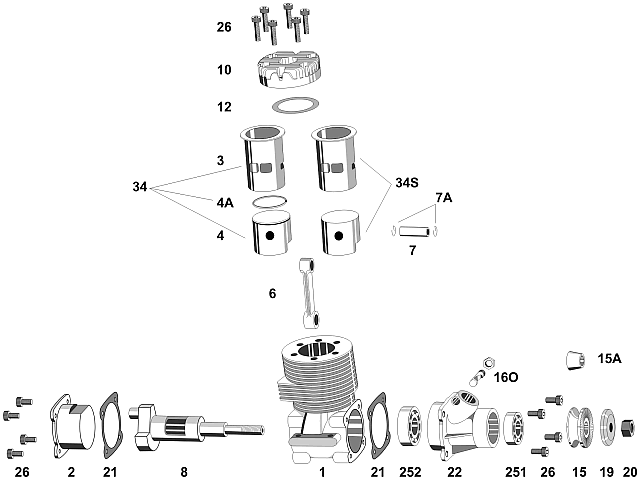 26
10
12
3
34
4A
4
34S
7A
7
6
15A
16O
26
2
21
8
1
21
252
22
251
26
15
19
20